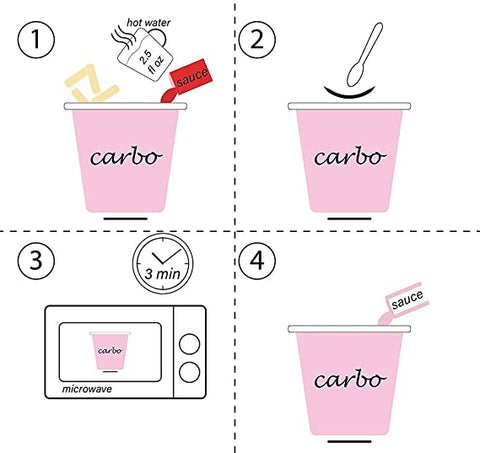 1

hot water

2.5 fl oz

sauce

carbo

2

carbo

3

3 min

carbo

microwave

4

sauce

carbo